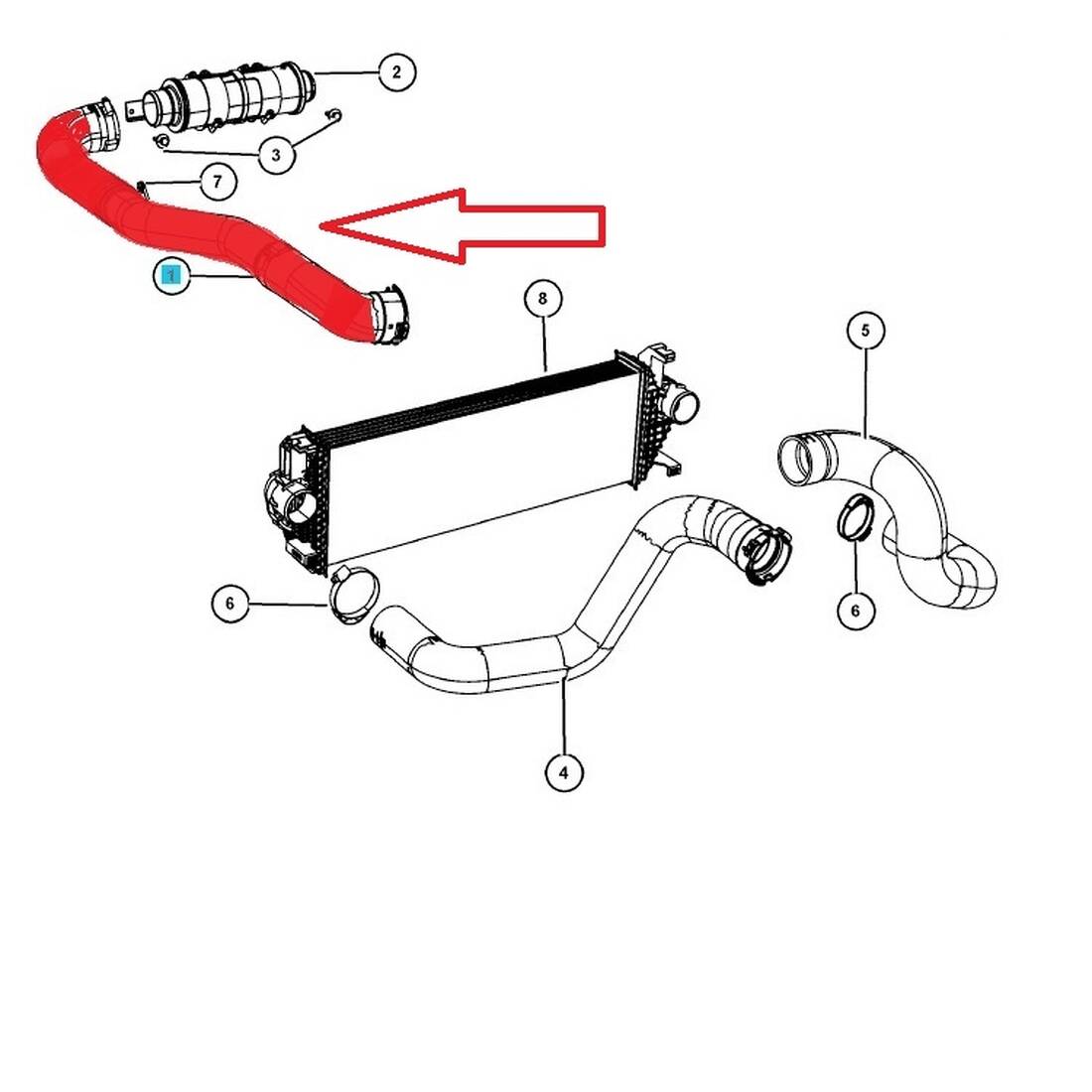 2
3
7
1
8
5
6
6
4