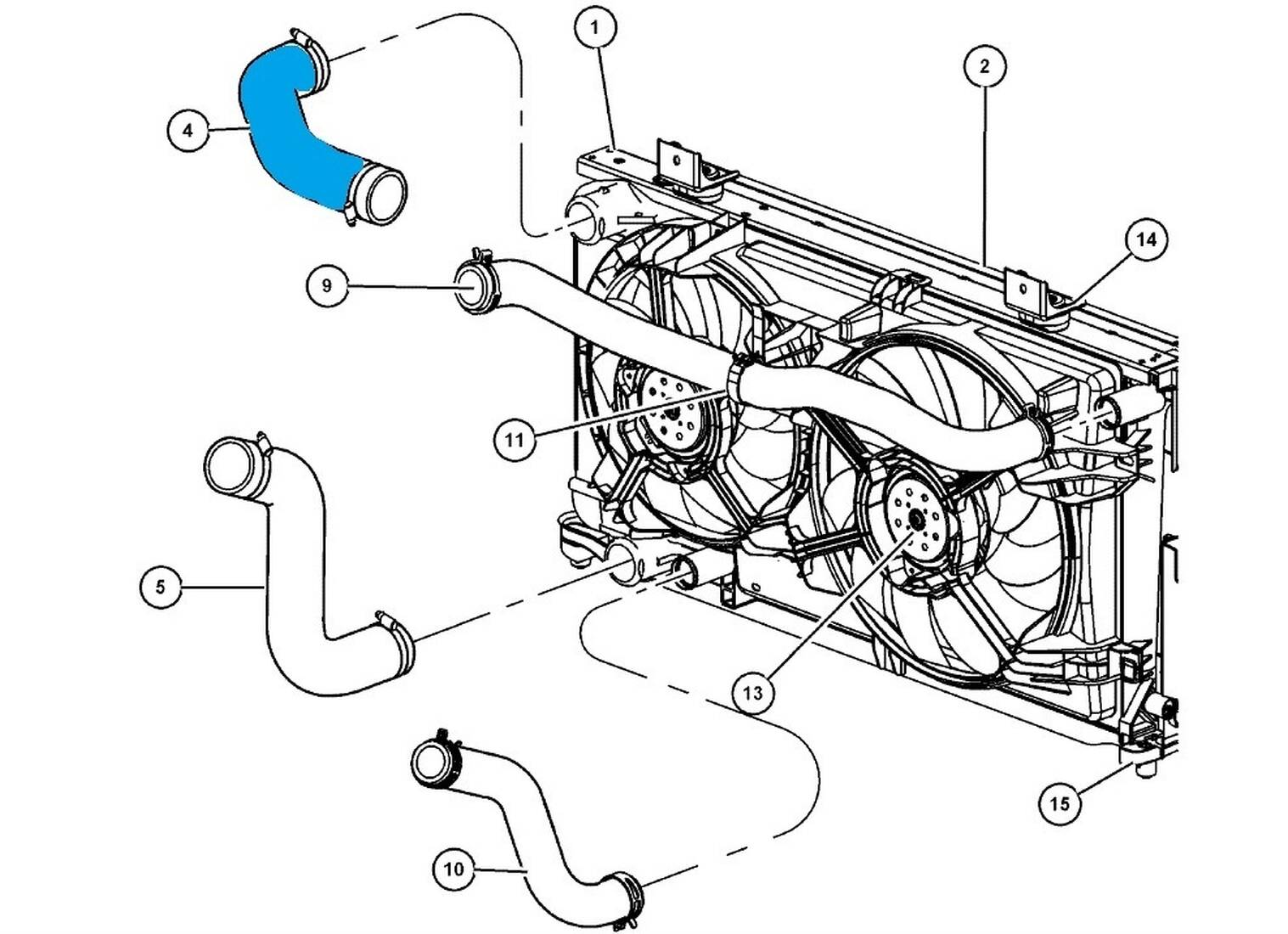 1
2
4
14
9
11
5
13
15
10