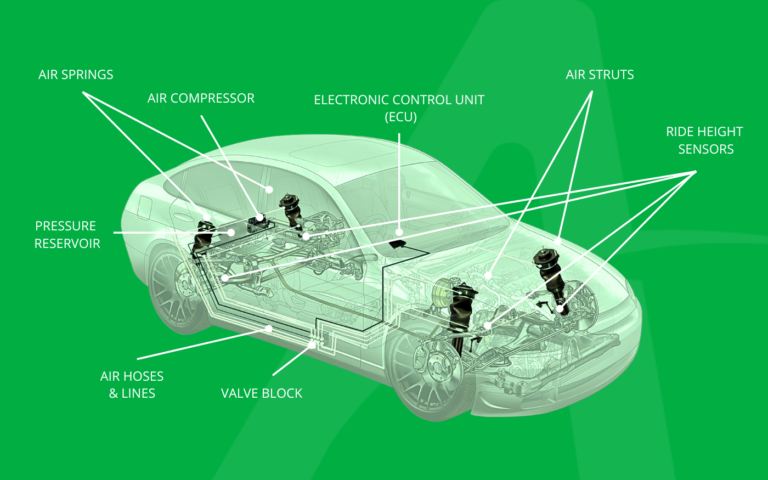 AIR SPRINGS

AIR COMPRESSOR

ELECTRONIC CONTROL UNIT (ECU)

AIR STRUTS

RIDE HEIGHT SENSORS

PRESSURE RESERVOIR

AIR HOSES & LINES

VALVE BLOCK